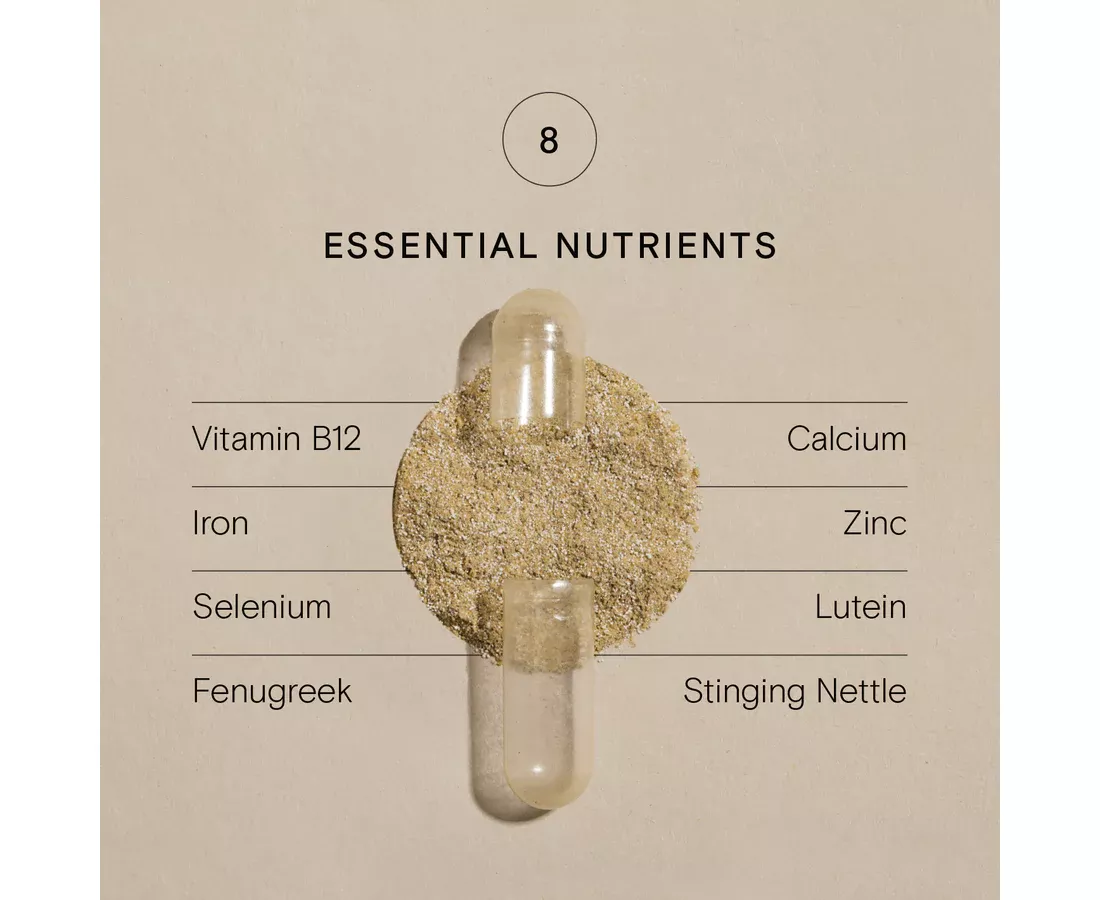 8

ESSENTIAL NUTRIENTS

Vitamin B12

Iron

Selenium

Fenugreek

Calcium

Zinc

Lutein

Stinging Nettle